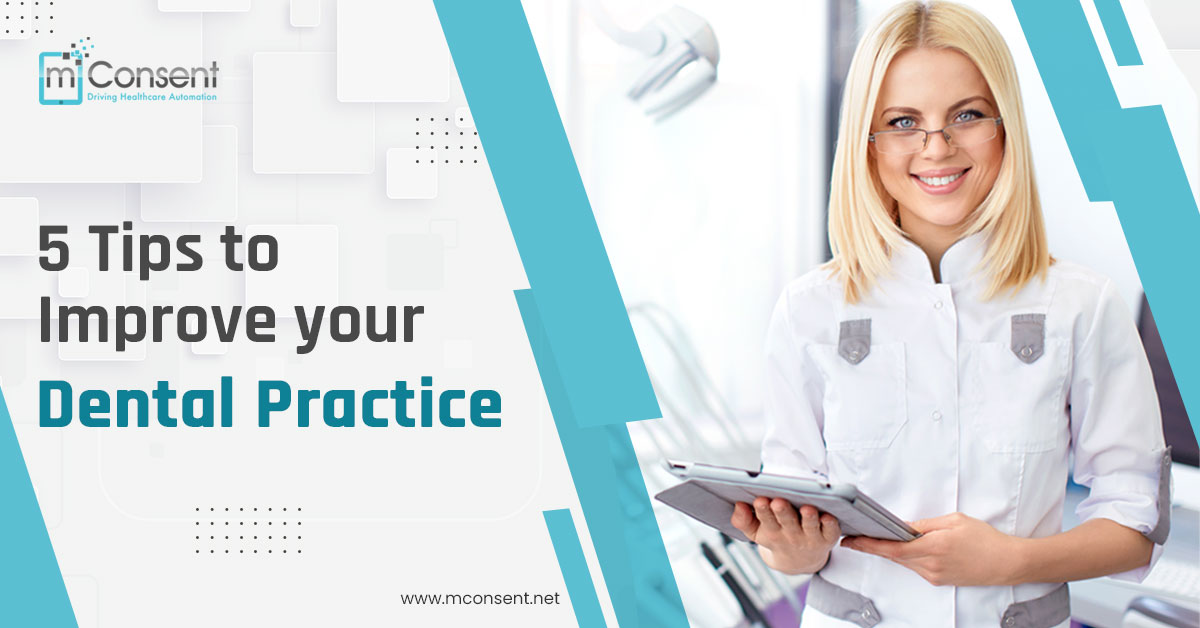 mConsent
Driving Healthcare Automation

5 Tips to Improve your Dental Practice

www.mconsent.net